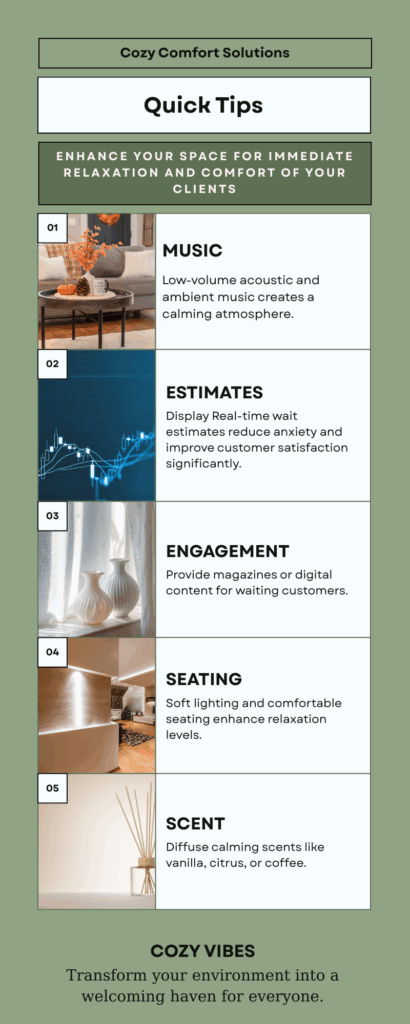 Cozy Comfort Solutions

Quick Tips

ENHANCE YOUR SPACE FOR IMMEDIATE RELAXATION AND COMFORT OF YOUR CLIENTS

01

MUSIC

Low-volume acoustic and ambient music creates a calming atmosphere.

02

ESTIMATES

Display Real-time wait estimates reduce anxiety and improve customer satisfaction significantly.

03

ENGAGEMENT

Provide magazines or digital content for waiting customers.

04

SEATING

Soft lighting and comfortable seating enhance relaxation levels.

05

SCENT

Diffuse calming scents like vanilla, citrus, or coffee.

COZY VIBES

Transform your environment into a welcoming haven for everyone.